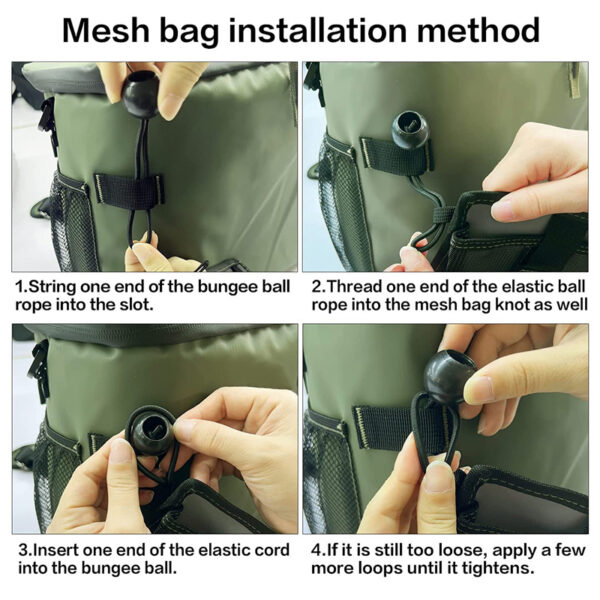 Mesh bag installation method

1.String one end of the bungee ball rope into the slot.

2.Thread one end of the elastic ball rope into the mesh bag knot as well

3.Insert one end of the elastic cord into the bungee ball.

4.If it is still too loose, apply a few more loops until it tightens.